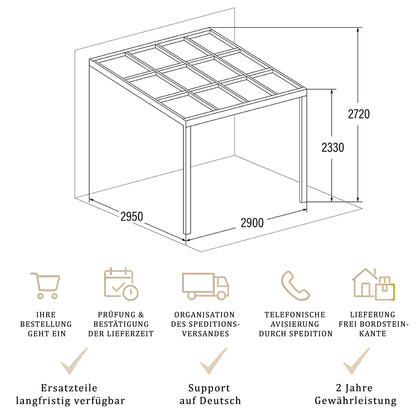 2720

2330

2950

2900

IHRE BESTELLUNG GEHT EIN

PRÜFUNG & BESTÄTIGUNG DER LIEFERZEIT

ORGANISATION DES SPEDITIONS-VERSANDES

TELEFONISCHE AVISIERUNG DURCH SPEDITION

LIEFERUNG FREI BORDSTEIN-KANTE

Ersatzteile langfristig verfügbar

Support auf Deutsch

2 Jahre Gewährleistung