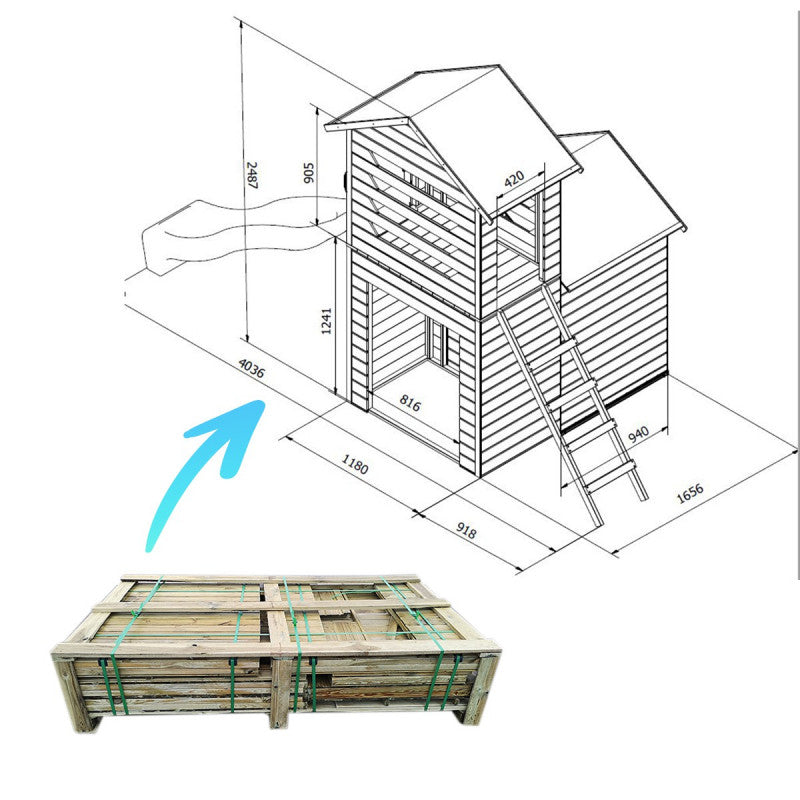 2487
905
420
1241
4036
816
940
1180
918
1656