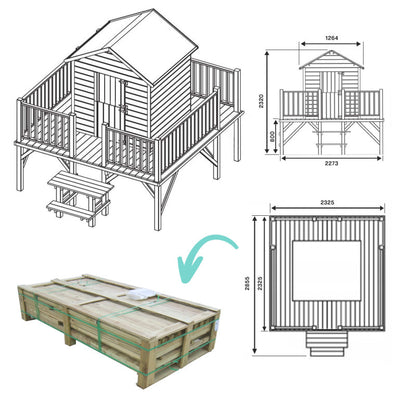 1264
2320
800
2273
2325
2855
2325