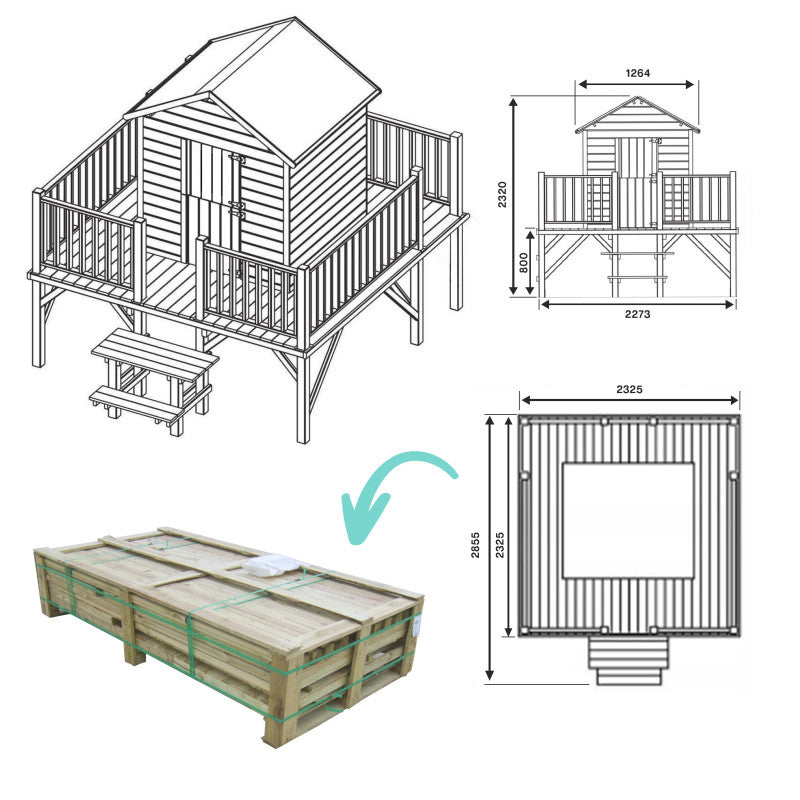 1264
2320
800
2273
2325
2855
2325