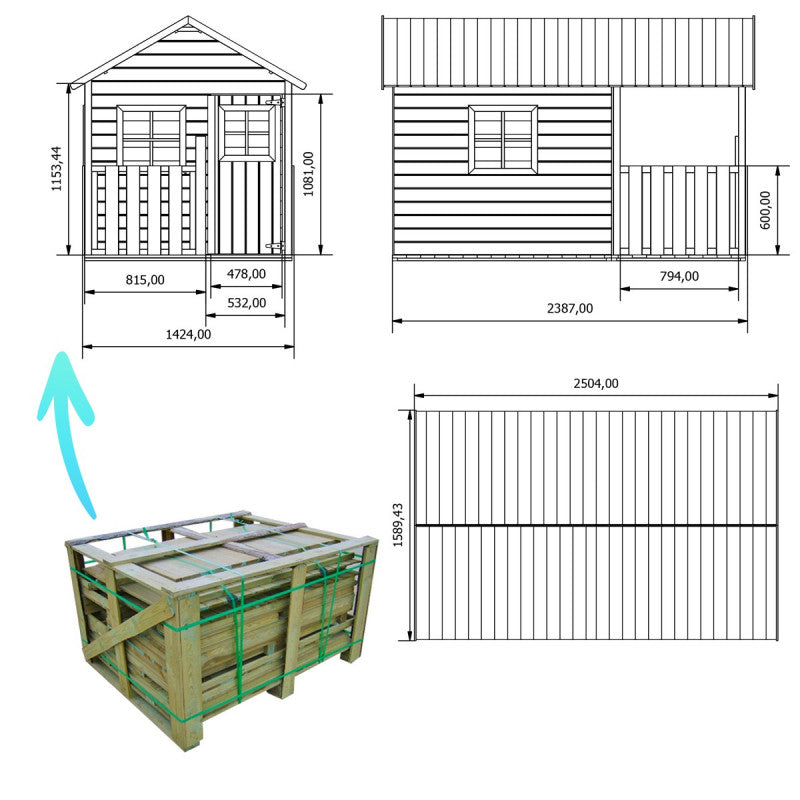 1153,44
1081,00
815,00
478,00
532,00
1424,00
600,00
794,00
2387,00
2504,00
1589,43