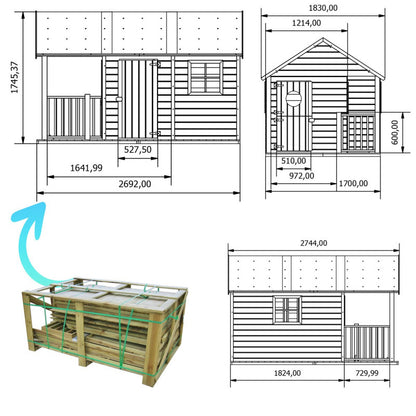 1745,37
527,50
1641,99
2692,00
1830,00
1214,00
600,00
510,00
972,00
1700,00
2744,00
1824,00
729,99