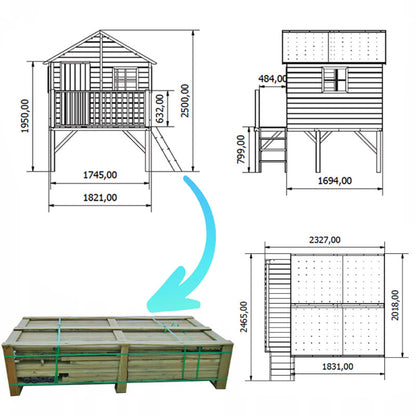 1950,00
632,00
2500,00
1745,00
1821,00
484,00
799,00
1694,00
2327,00
2465,00
2018,00
1831,00