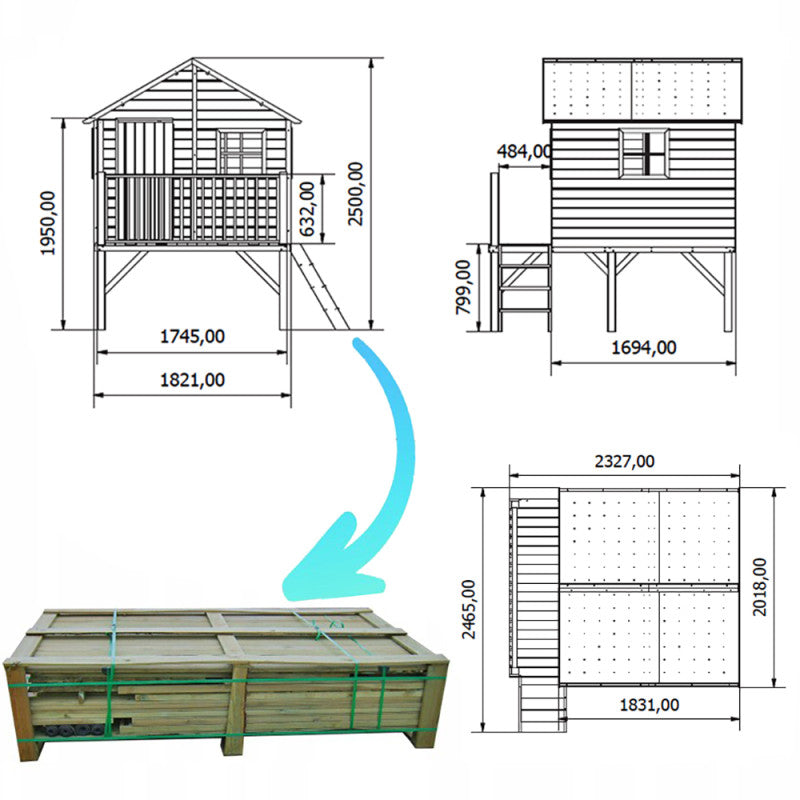 1950,00
632,00
2500,00
1745,00
1821,00
484,00
799,00
1694,00
2327,00
2465,00
2018,00
1831,00