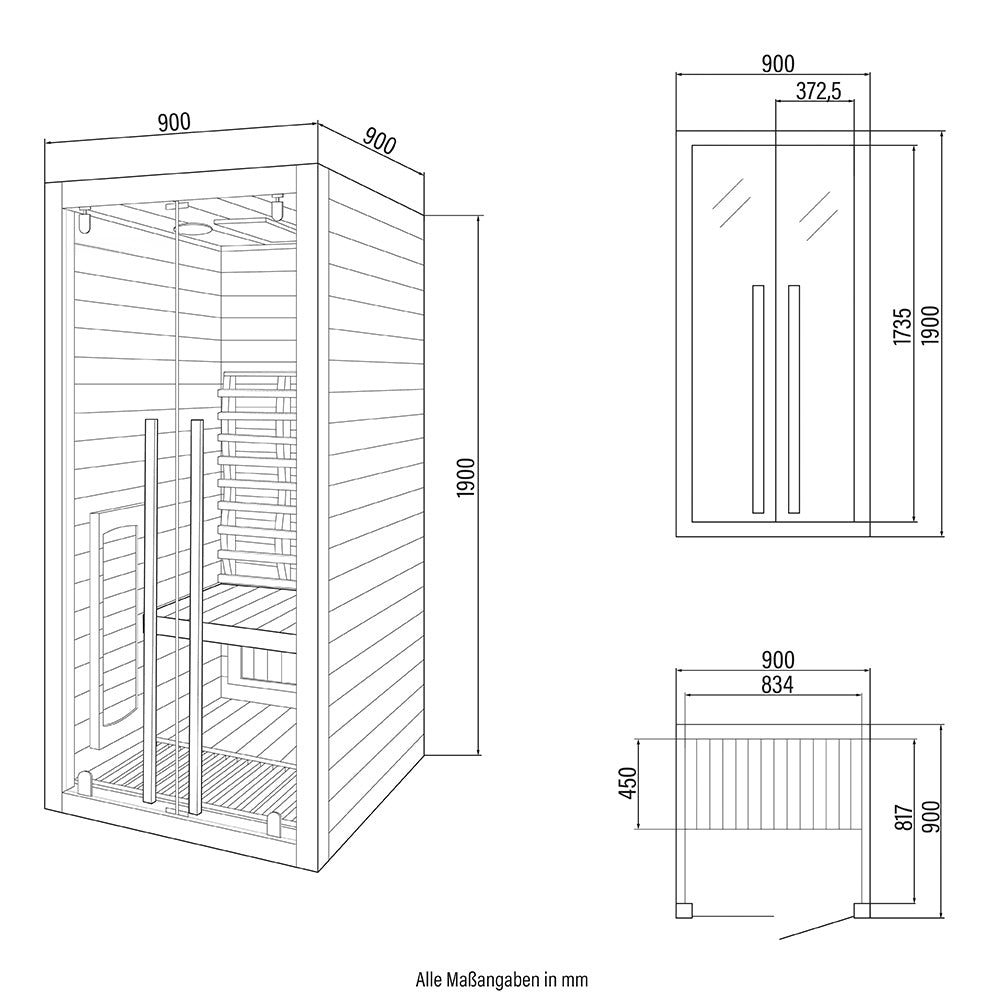 900
900
1900
900
372,5
1735
1900
900
834
450
817
900
Alle Maßangaben in mm