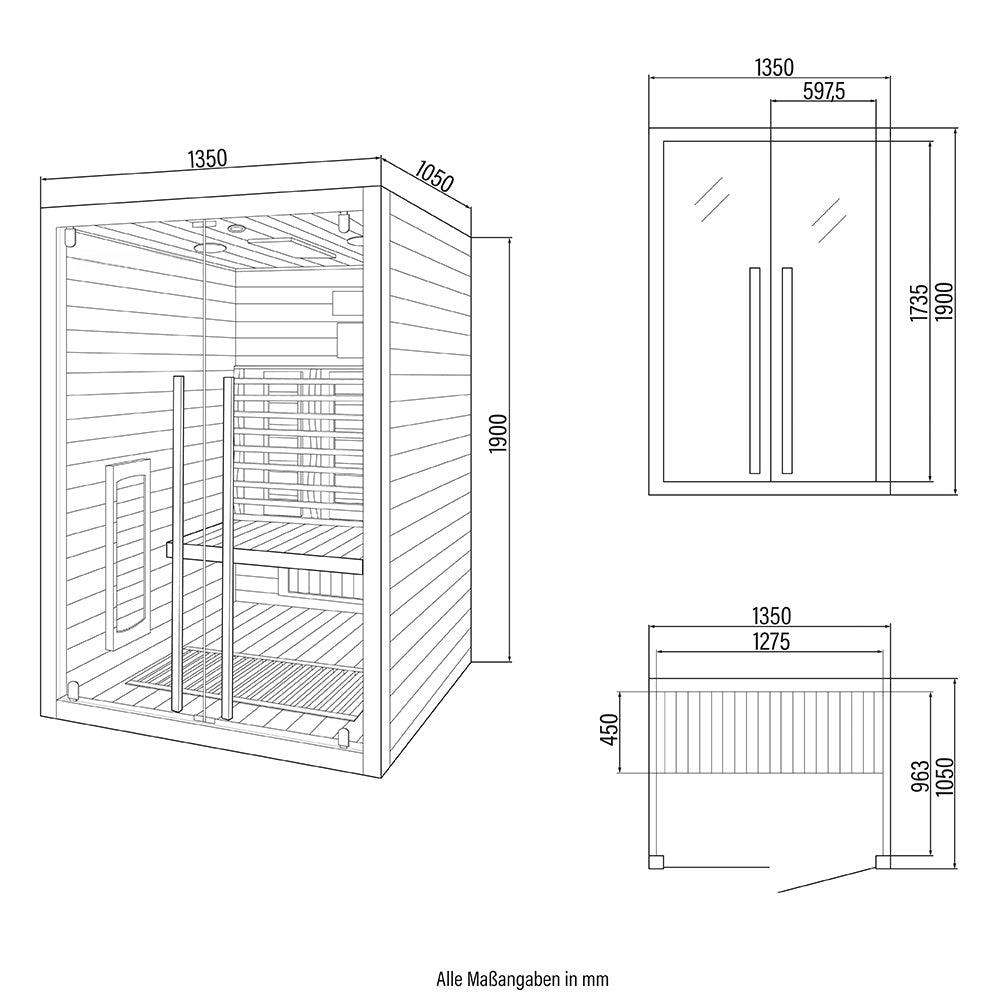 1350

1050

1900

1350

597,5

1735

1900

1350

1275

450

963

1050

Alle Maßangaben in mm