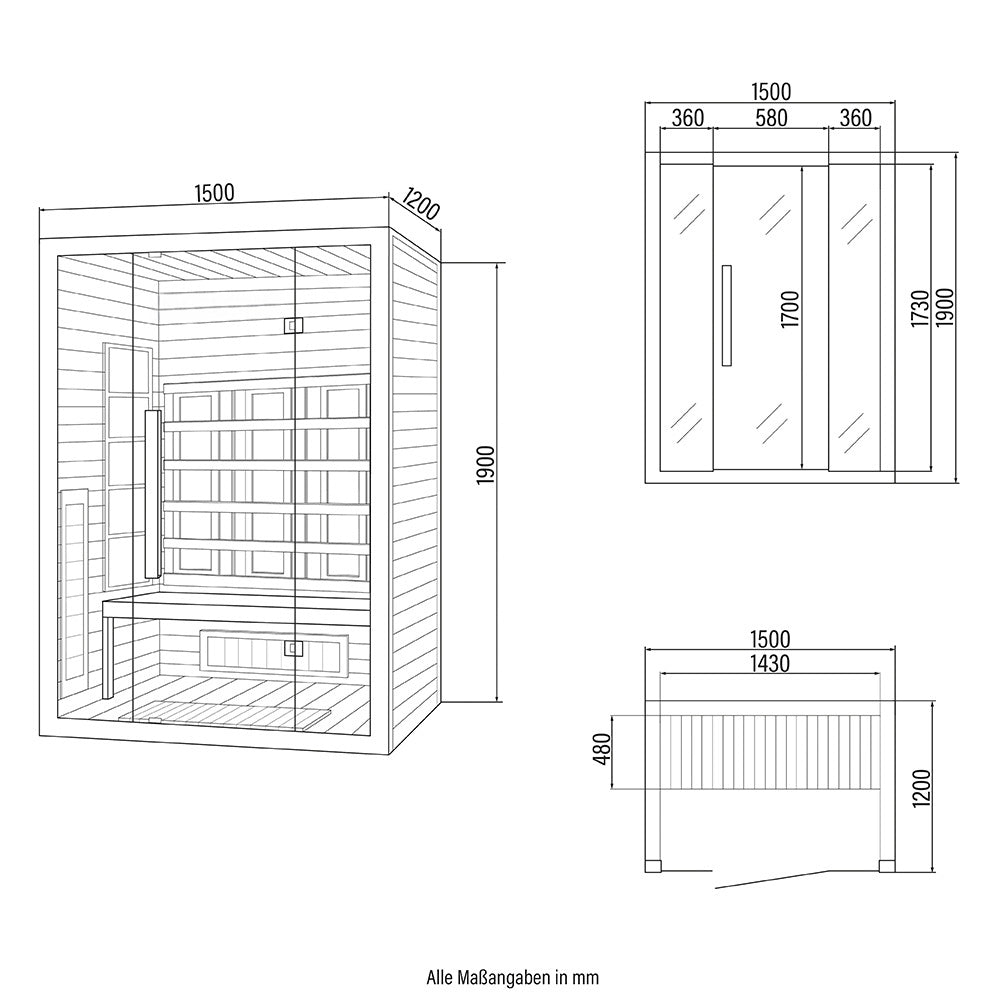 1500
1200
1900

1500
360 580 360
1700
1730
1900

1500
1430
480
1200

Alle Maßangaben in mm