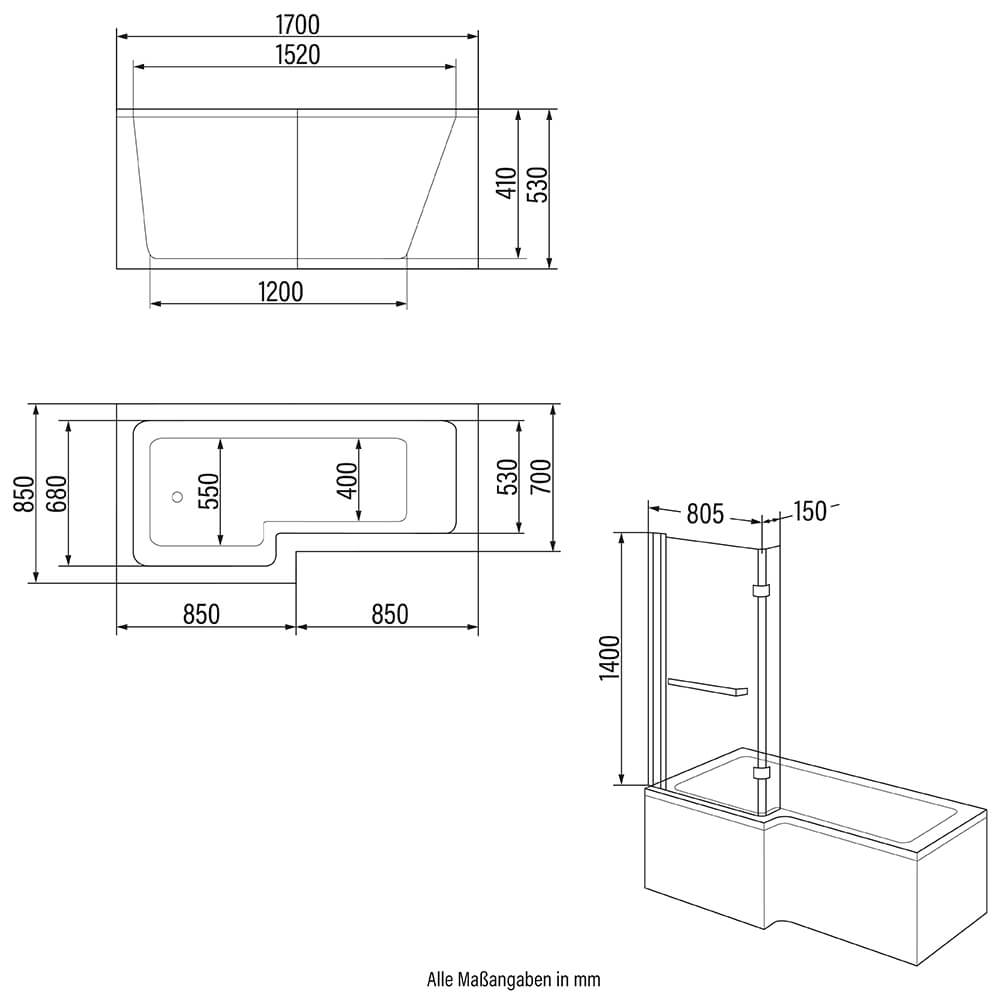 1700
1520
410
530
1200

850
680
550
400
530
700
850
850

805
150
1400

Alle Maßangaben in mm