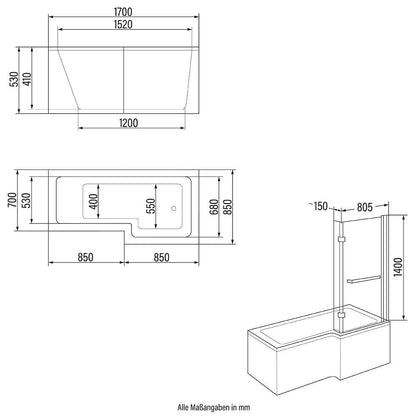 1700
1520
530
410
1200
700
530
400
550
680
850
850
850
150
805
1400
Alle Maßangaben in mm