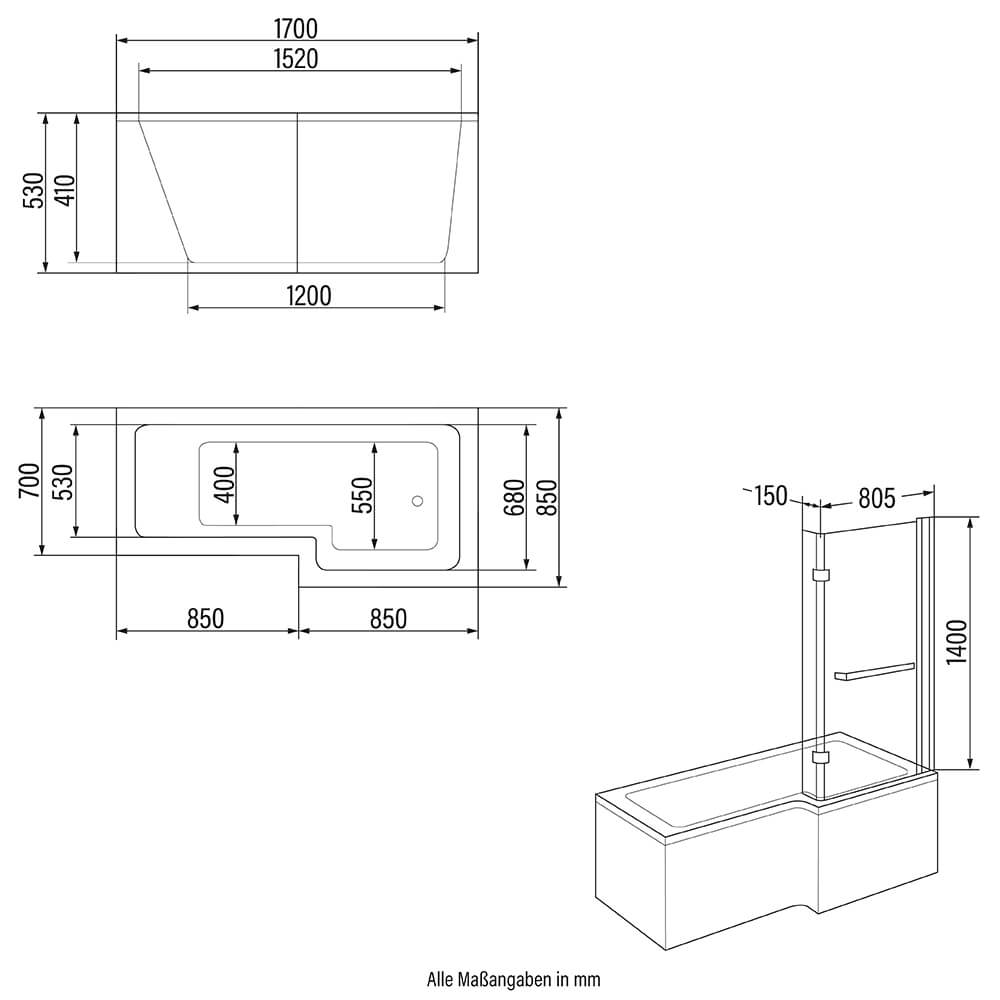 1700
1520
530
410
1200

700
530
400
550
680
850
850
850

150
805
1400

Alle Maßangaben in mm